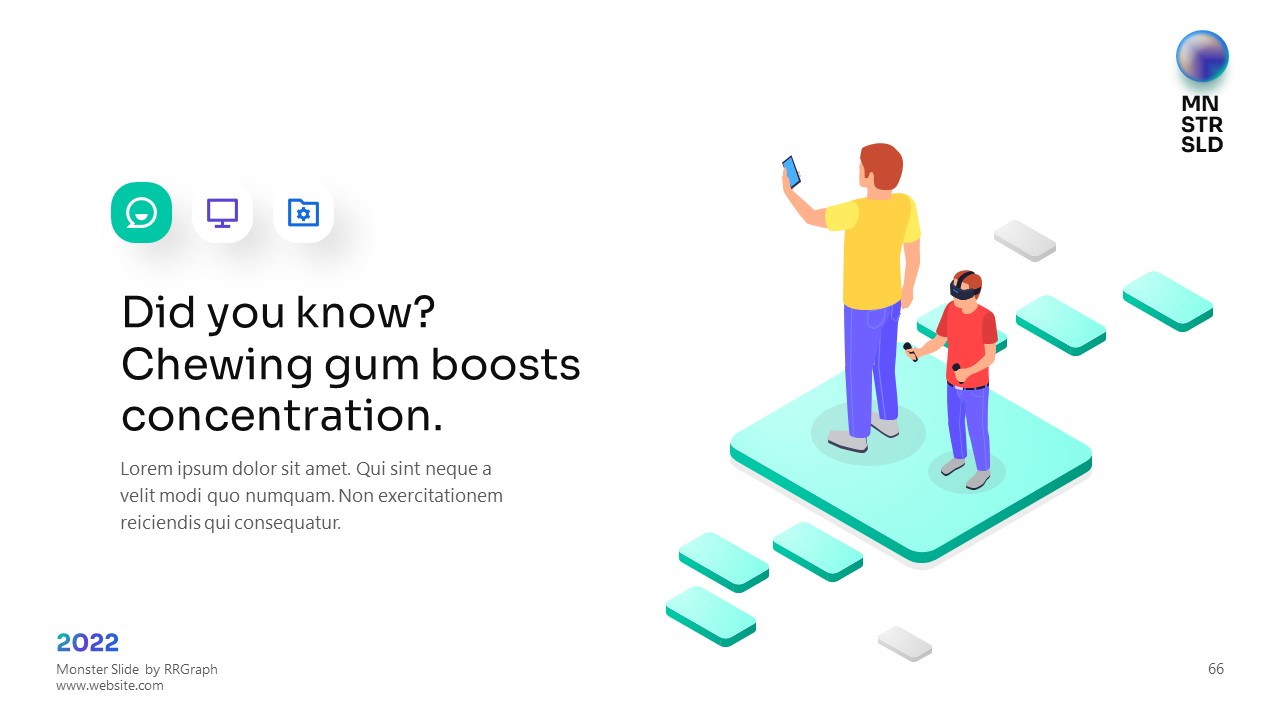 MN
STR
SLD

Did you know? Chewing gum boosts concentration.

Lorem ipsum dolor sit amet. Qui sint neque a velit modi quo numquam. Non exercitationem reiciendis qui consequatur.

2022
Monster Slide by RRGraph
www.website.com

66